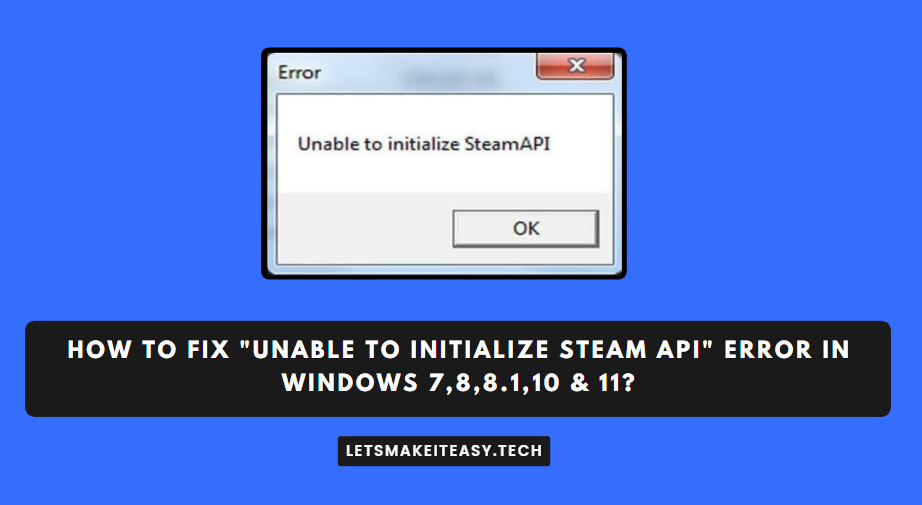 Error

Unable to initialize SteamAPI

OK

HOW TO FIX "UNABLE TO INITIALIZE STEAM API" ERROR IN WINDOWS 7,8,8.1,10 & 11?

LETSMAKEITEASY.TECH