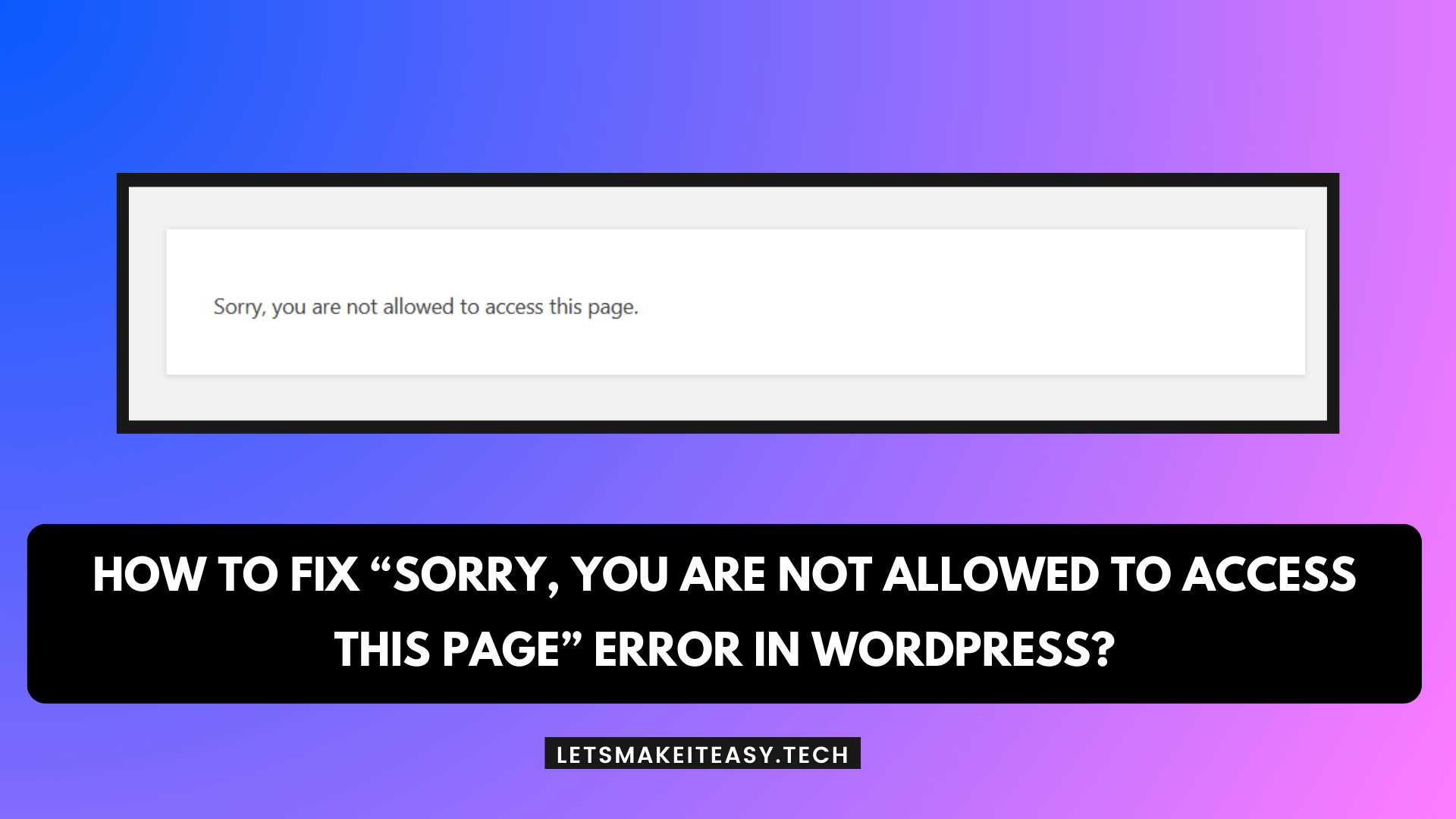 Sorry, you are not allowed to access this page.

HOW TO FIX “SORRY, YOU ARE NOT ALLOWED TO ACCESS THIS PAGE” ERROR IN WORDPRESS?

LETSMAKEITEASY.TECH