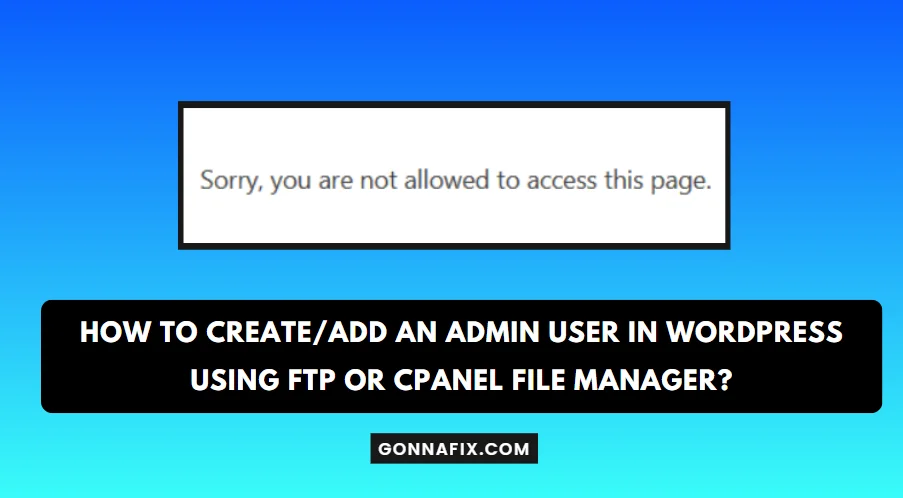 Sorry, you are not allowed to access this page.

HOW TO CREATE/ADD AN ADMIN USER IN WORDPRESS USING FTP OR CPANEL FILE MANAGER?

GONNAFIX.COM